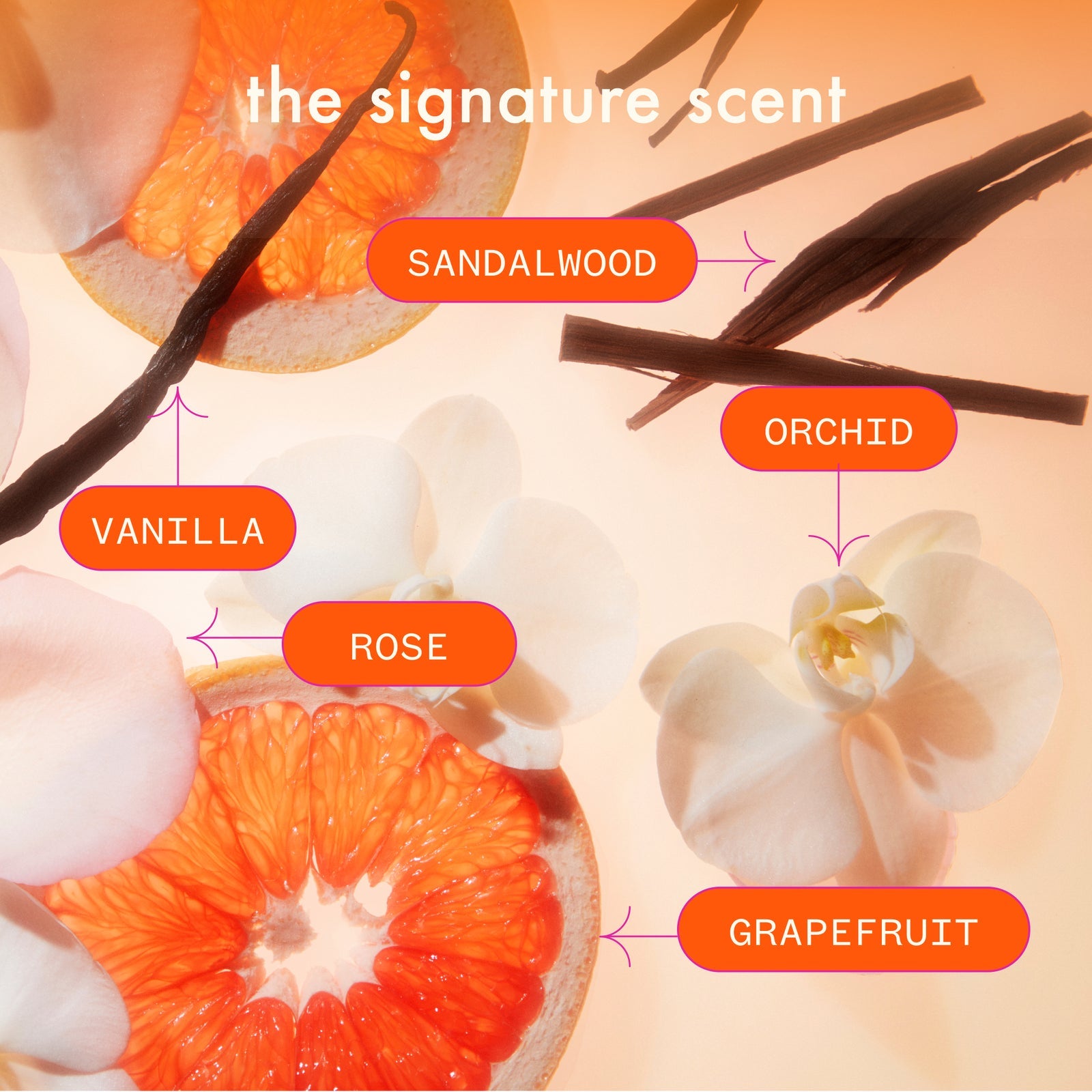 the signature scent

SANDALWOOD

ORCHID

VANILLA

ROSE

GRAPEFRUIT