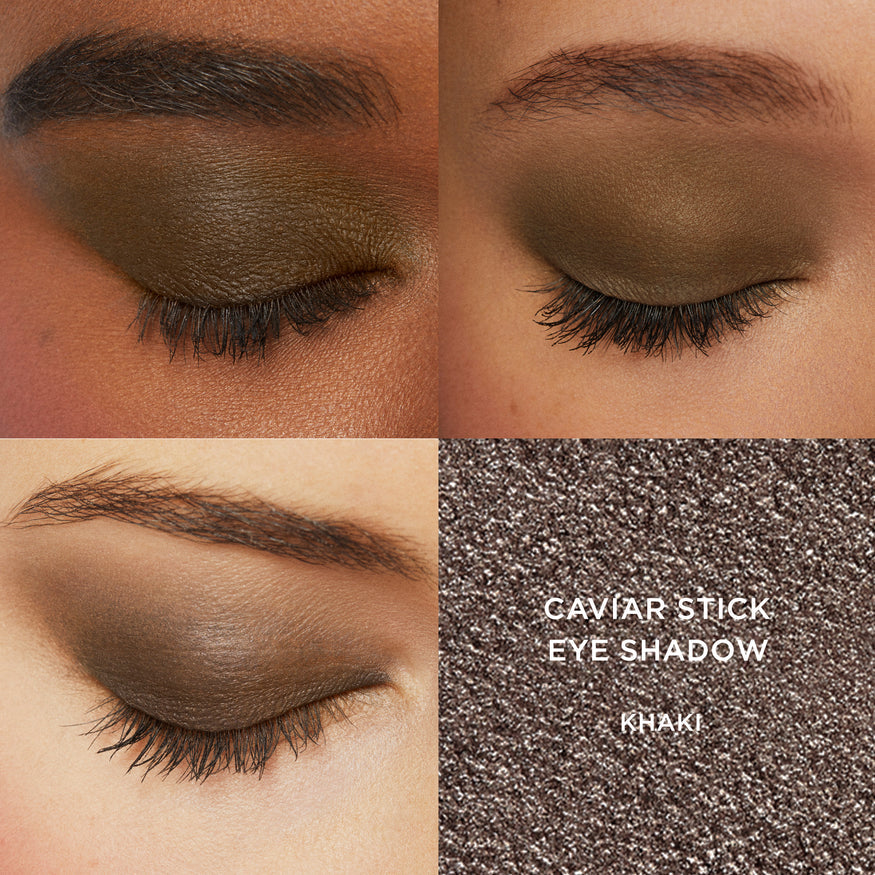 CAVIAR STICK
EYE SHADOW

KHAKI