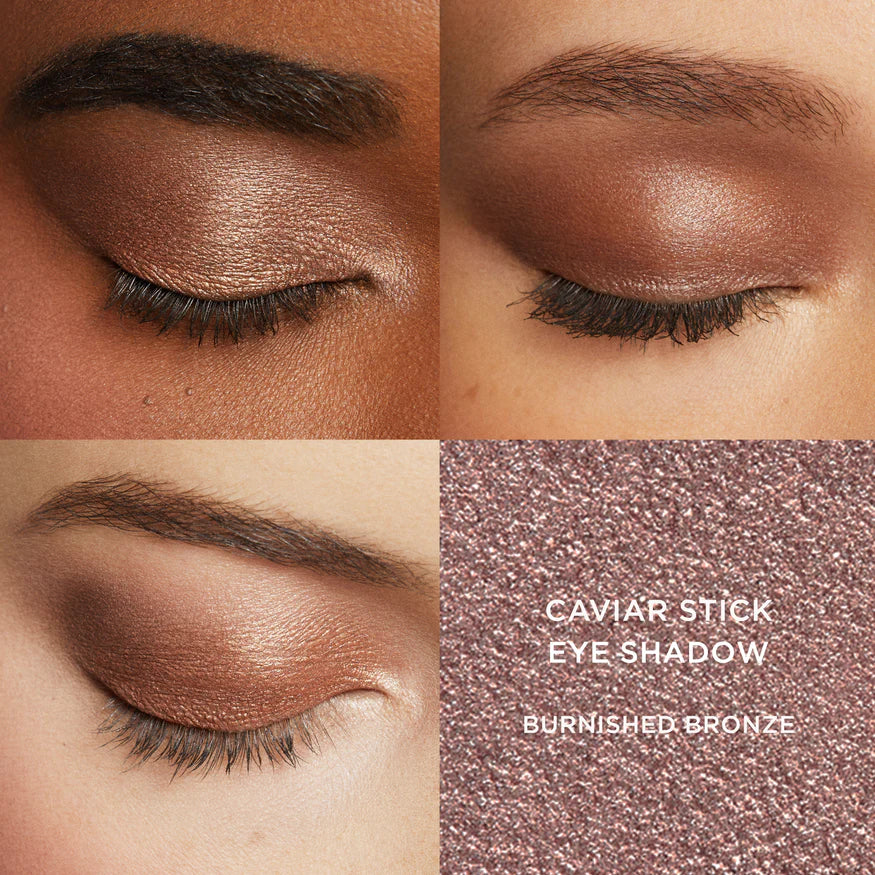 CAVIAR STICK
EYE SHADOW

BURNISHED BRONZE