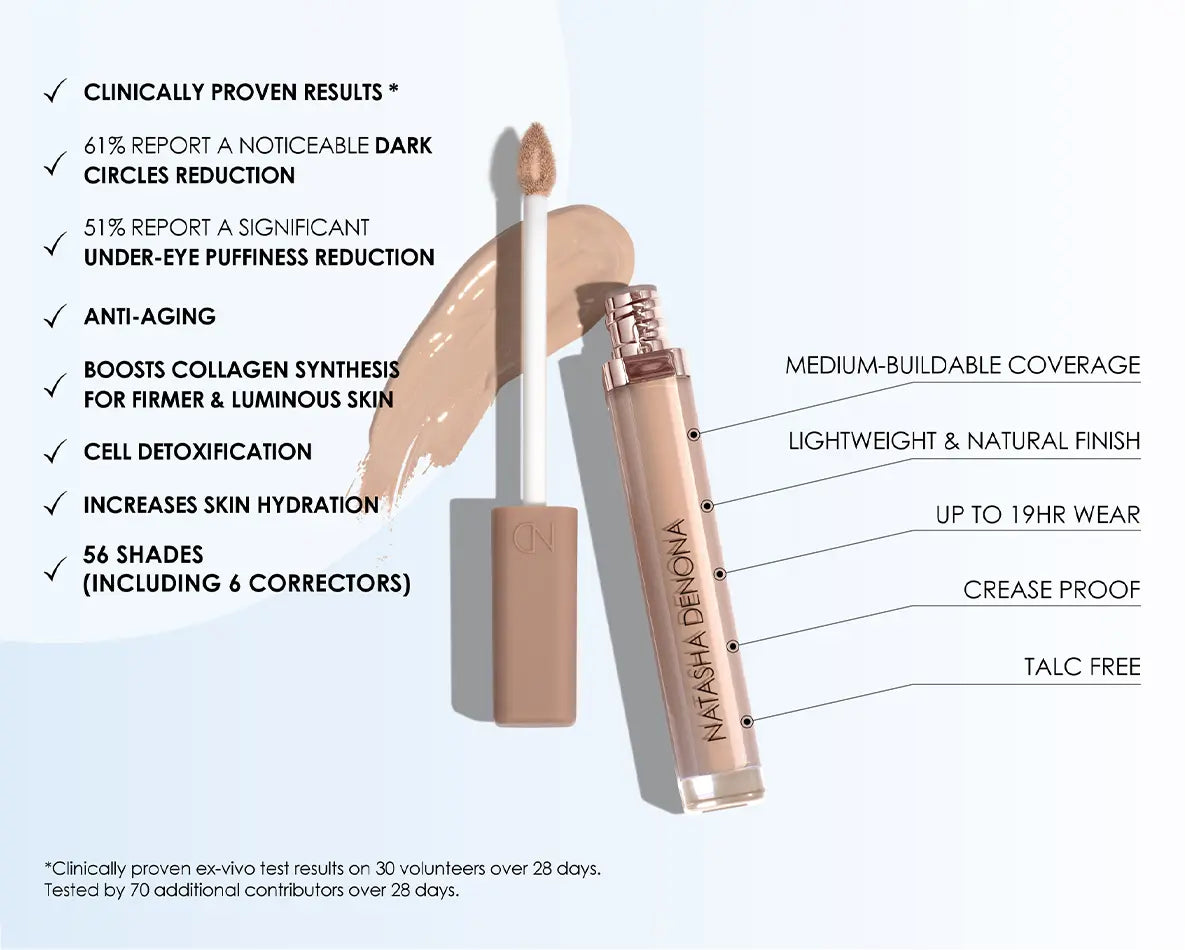 ✓ CLINICALLY PROVEN RESULTS *

✓ 61% REPORT A NOTICEABLE DARK CIRCLES REDUCTION

✓ 51% REPORT A SIGNIFICANT UNDER-EYE PUFFINESS REDUCTION

✓ ANTI-AGING

✓ BOOSTS COLLAGEN SYNTHESIS FOR FIRMER & LUMINOUS SKIN

✓ CELL DETOXIFICATION

✓ INCREASES SKIN HYDRATION

✓ 56 SHADES (INCLUDING 6 CORRECTORS)

ND

NATASHA DENONA

MEDIUM-BUILDABLE COVERAGE

LIGHTWEIGHT & NATURAL FINISH

UP TO 19HR WEAR

CREASE PROOF

TALC FREE

*Clinically proven ex-vivo test results on 30 volunteers over 28 days.
Tested by 70 additional contributors over 28 days.