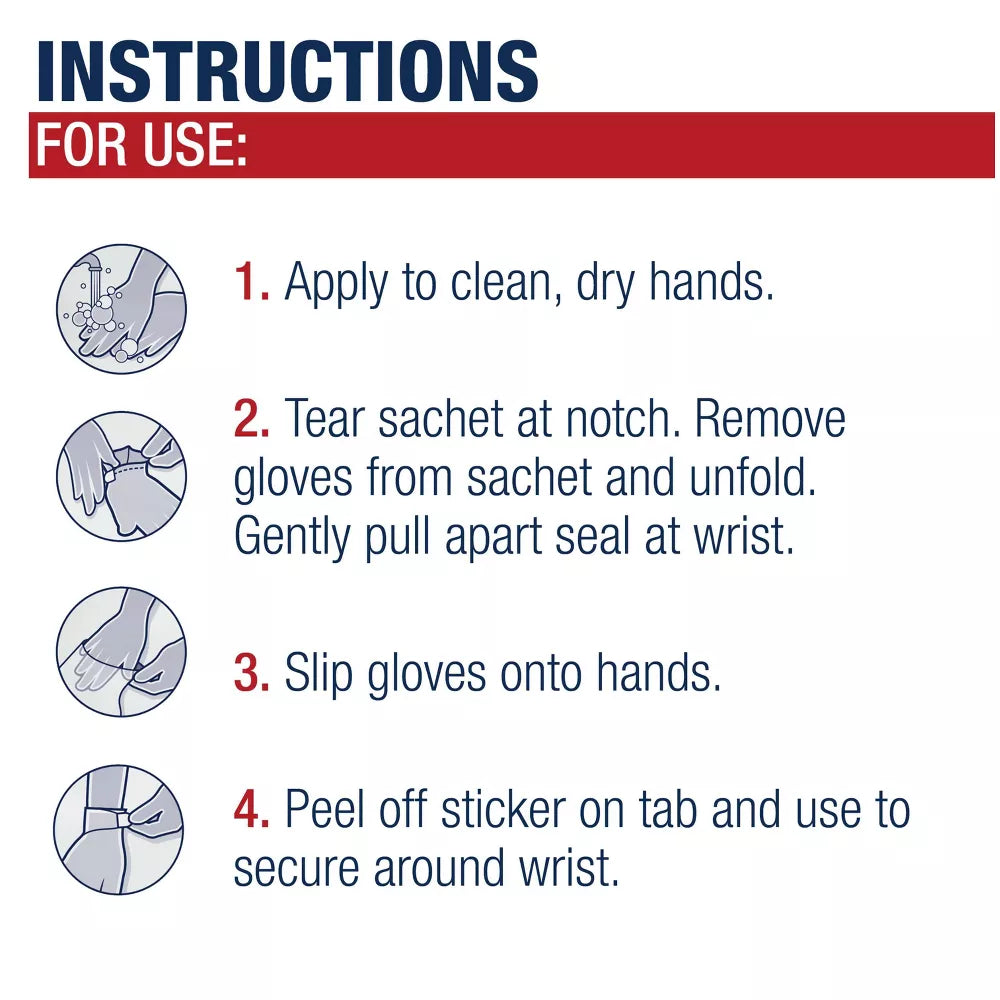 INSTRUCTIONS
FOR USE:

1. Apply to clean, dry hands.

2. Tear sachet at notch. Remove gloves from sachet and unfold. Gently pull apart seal at wrist.

3. Slip gloves onto hands.

4. Peel off sticker on tab and use to secure around wrist.