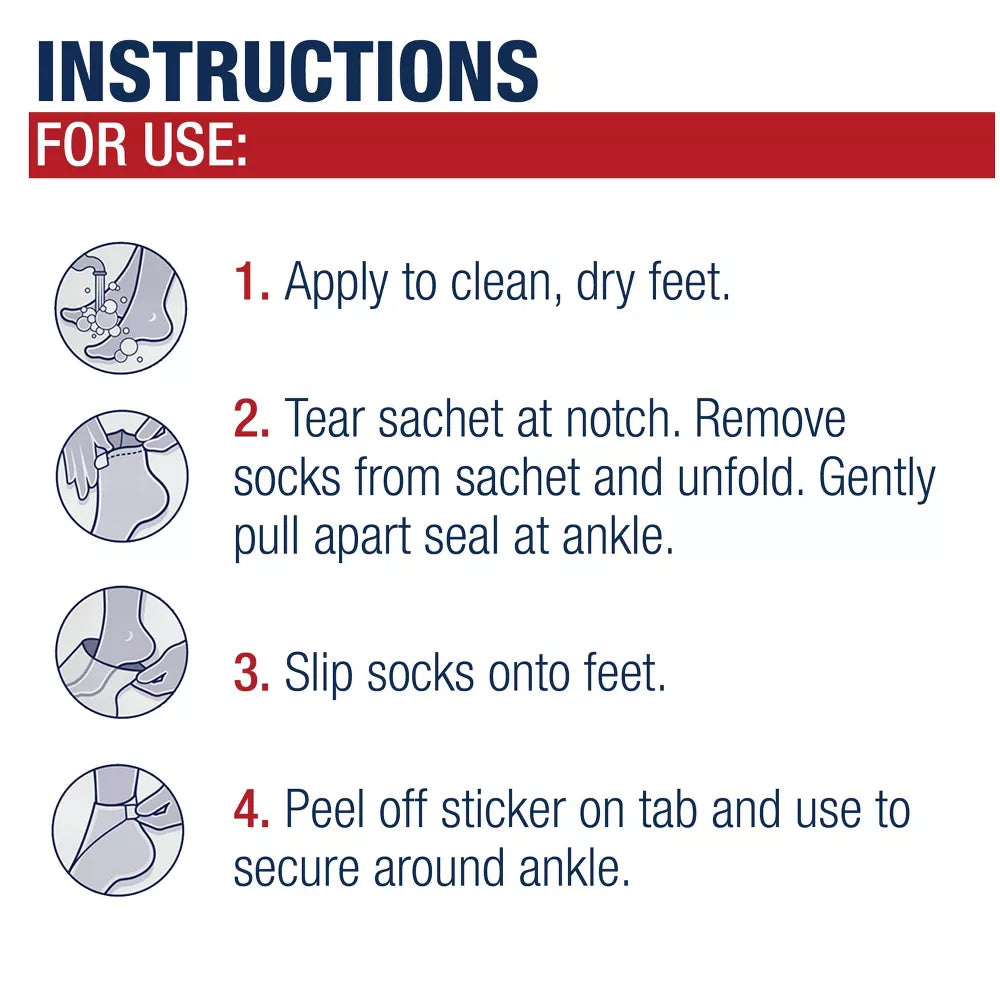 INSTRUCTIONS
FOR USE:

1. Apply to clean, dry feet.

2. Tear sachet at notch. Remove socks from sachet and unfold. Gently pull apart seal at ankle.

3. Slip socks onto feet.

4. Peel off sticker on tab and use to secure around ankle.