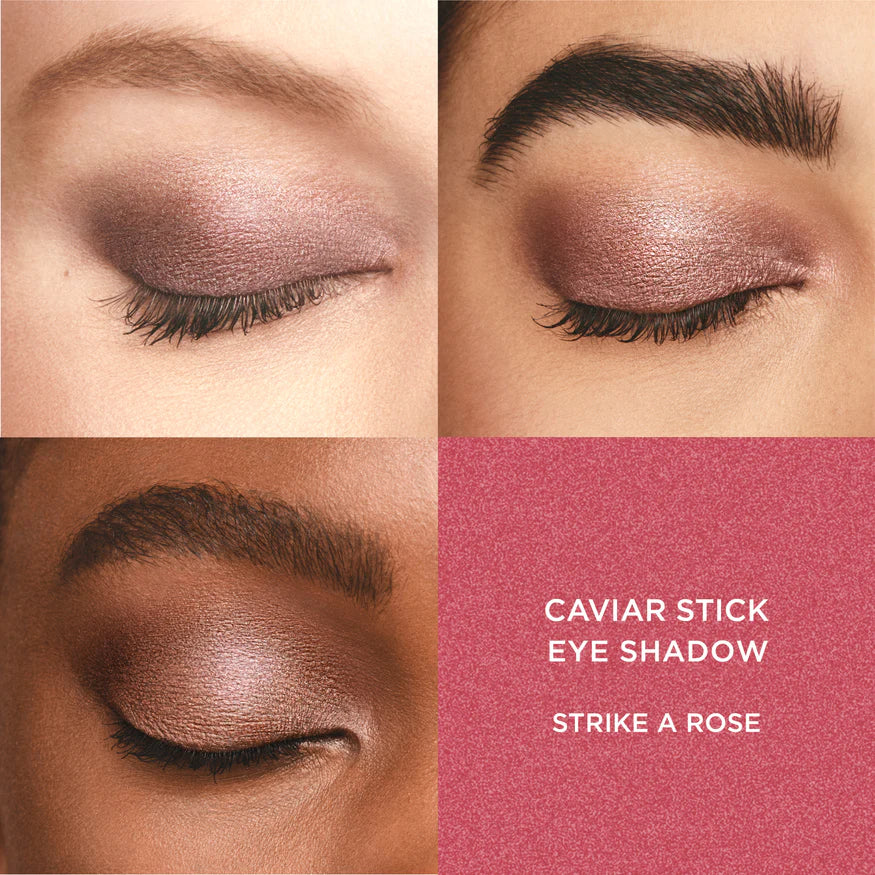 CAVIAR STICK
EYE SHADOW

STRIKE A ROSE