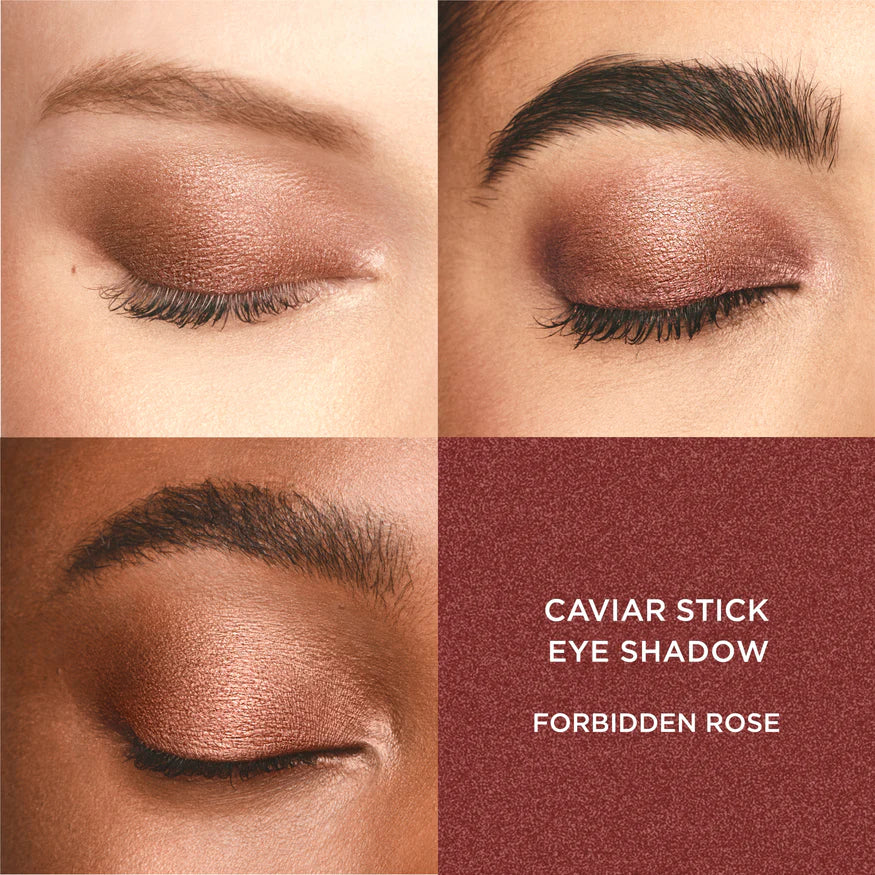 CAVIAR STICK
EYE SHADOW

FORBIDDEN ROSE