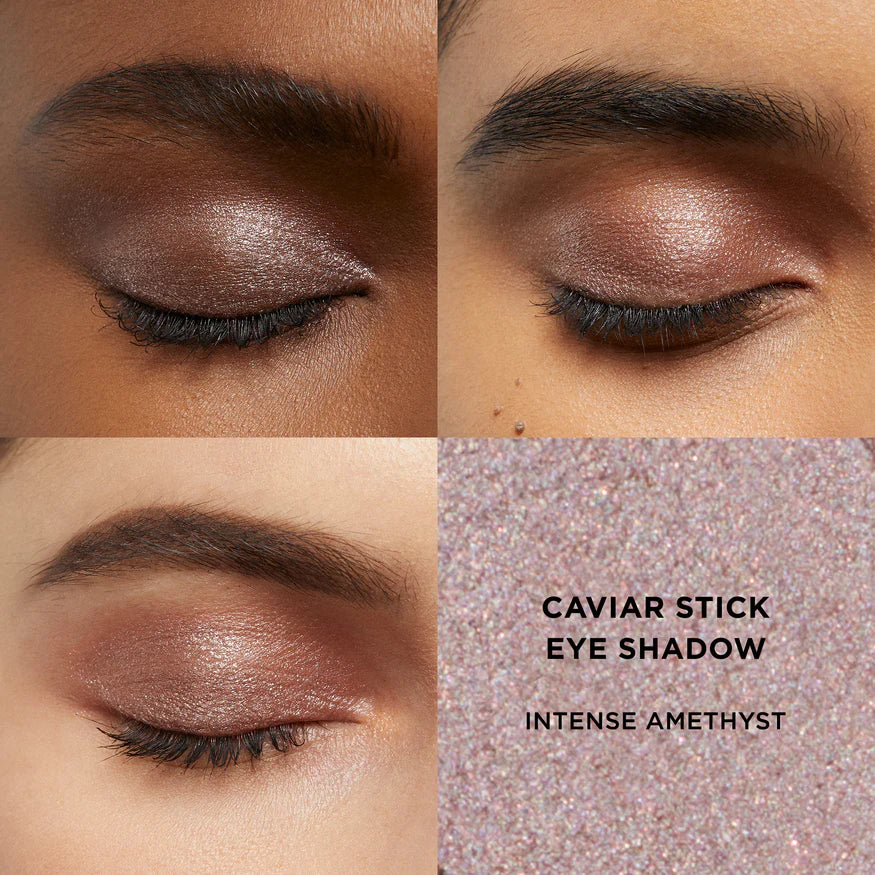 CAVIAR STICK
EYE SHADOW

INTENSE AMETHYST