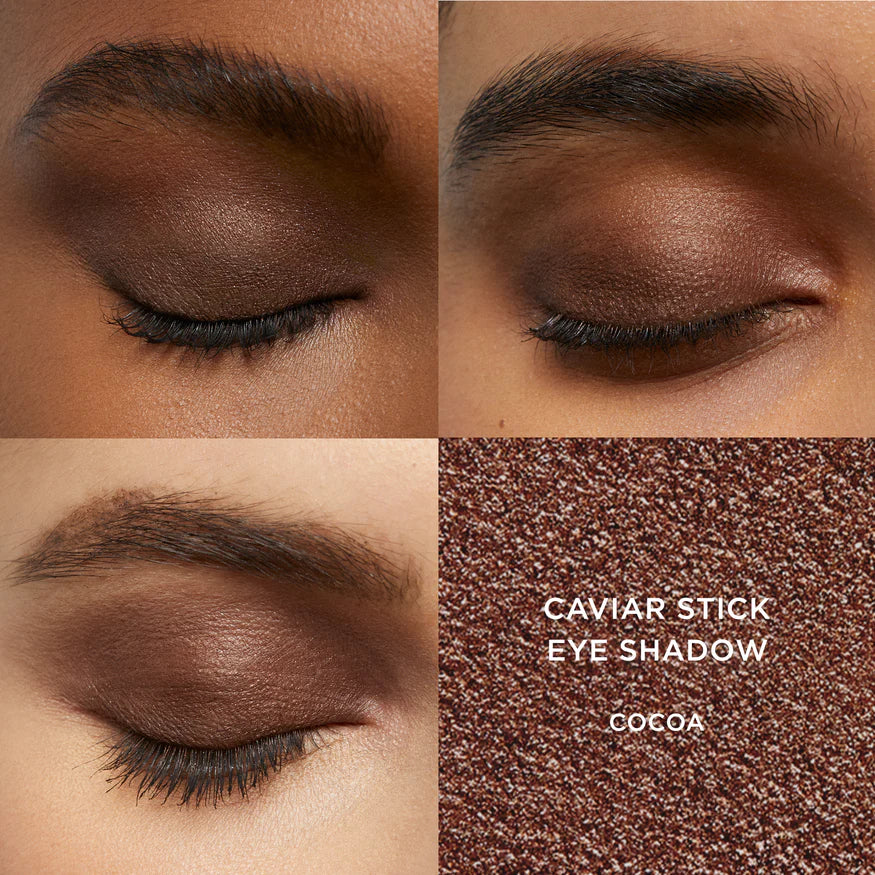 CAVIAR STICK
EYE SHADOW

COCOA