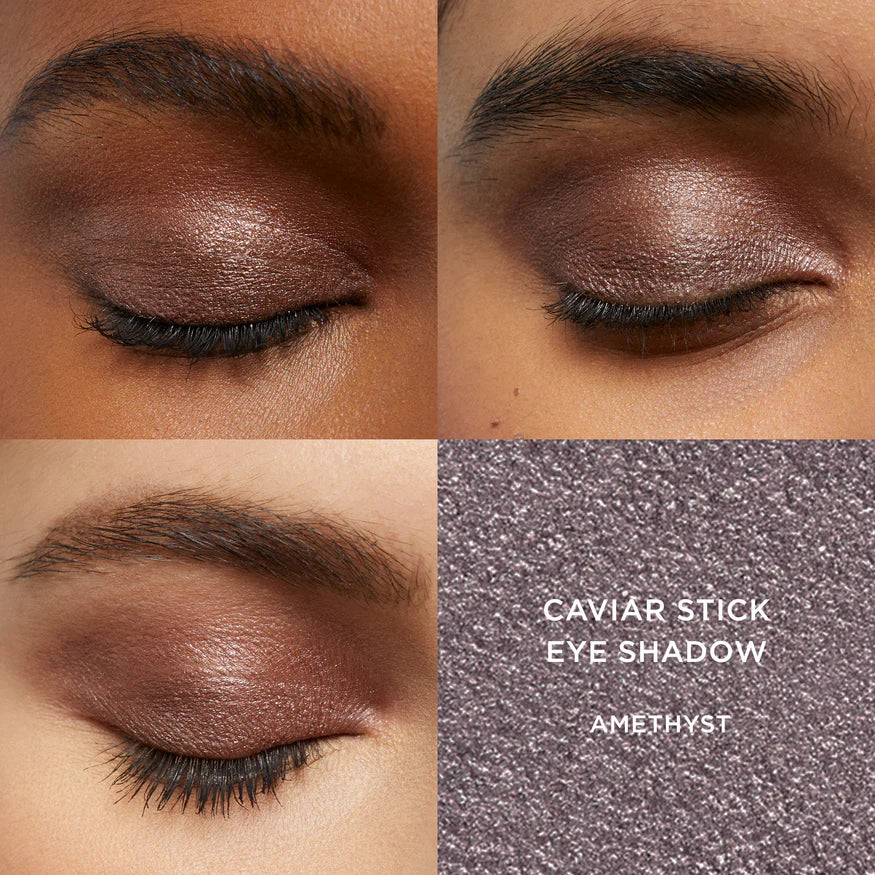 CAVIAR STICK
EYE SHADOW

AMETHYST