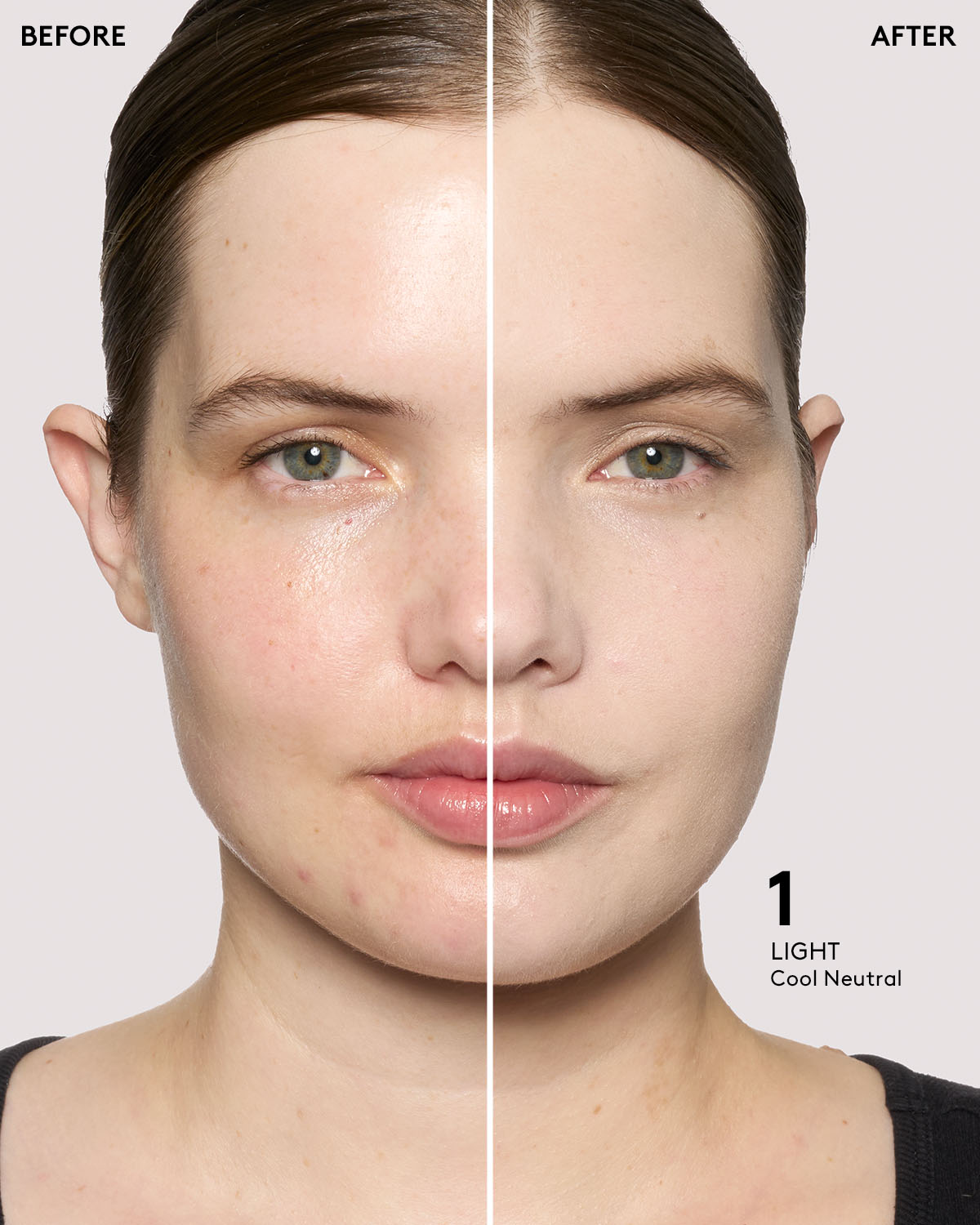 BEFORE

AFTER

1
LIGHT
Cool Neutral